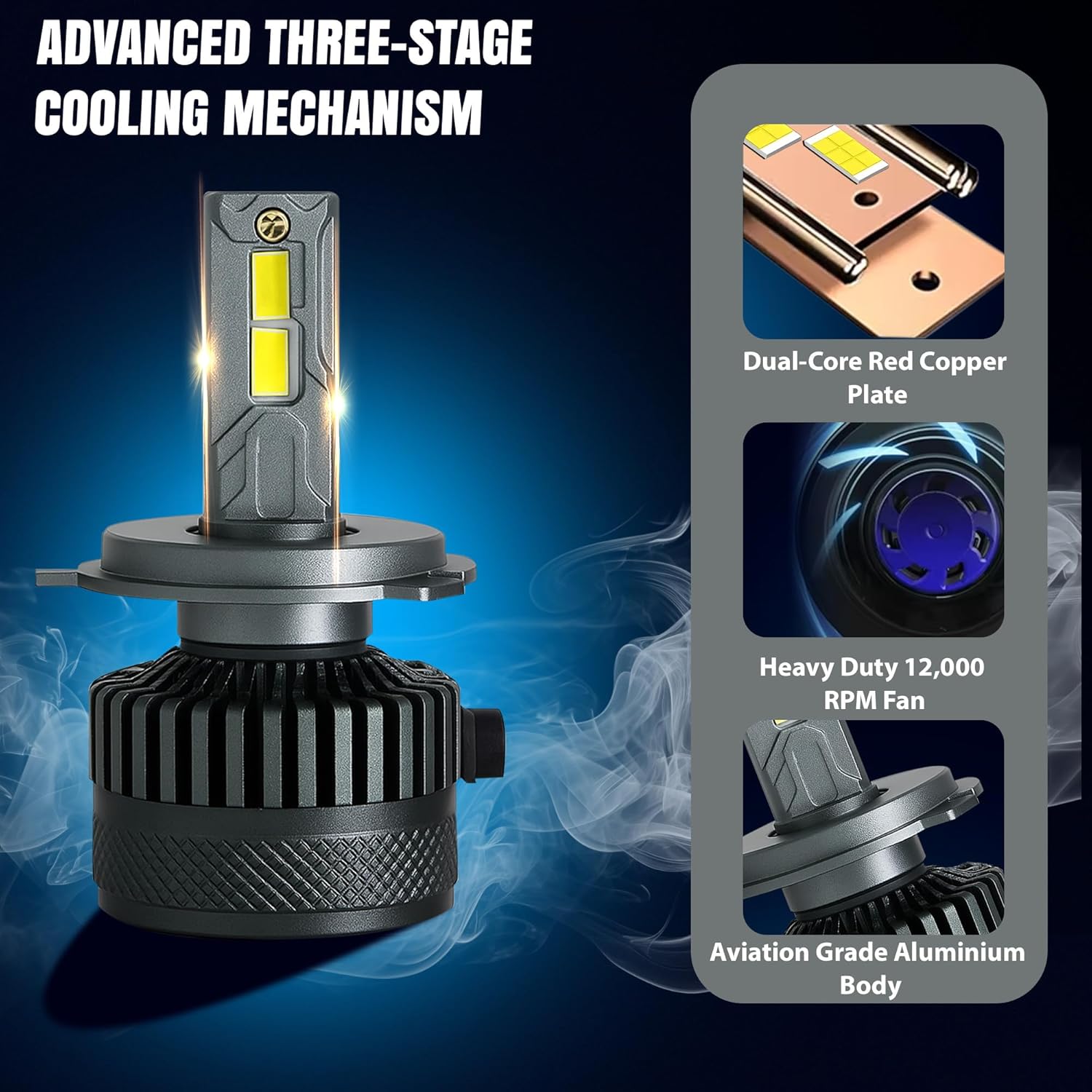 ADVANCED THREE-STAGE COOLING MECHANISM

Dual-Core Red Copper Plate

Heavy Duty 12,000 RPM Fan

Aviation Grade Aluminium Body